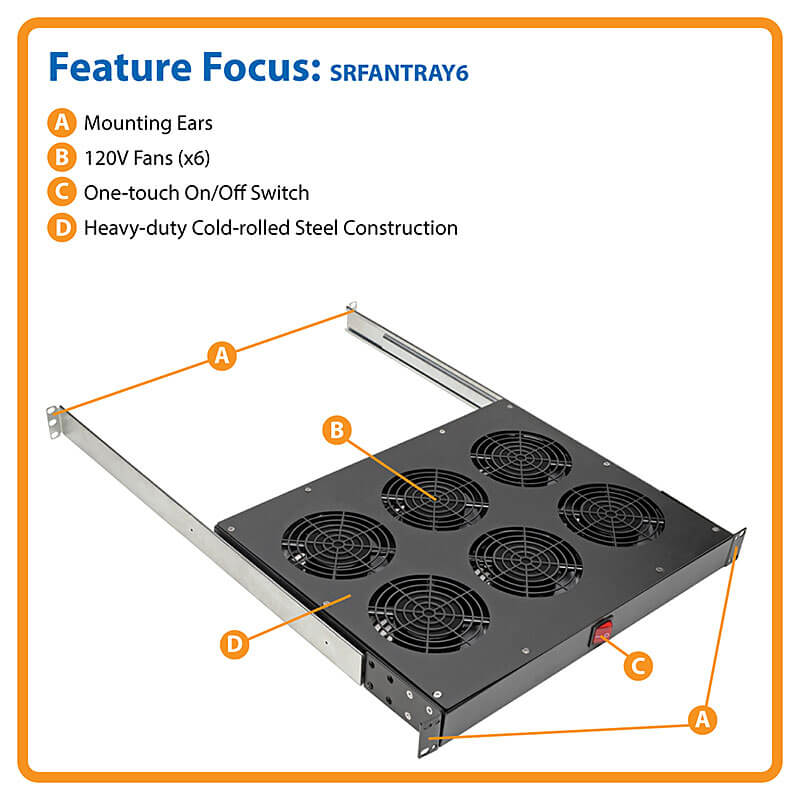 Feature Focus: SRFANTRAY6

A Mounting Ears
B 120V Fans (x6)
C One-touch On/Off Switch
D Heavy-duty Cold-rolled Steel Construction

A
B
D
C
A